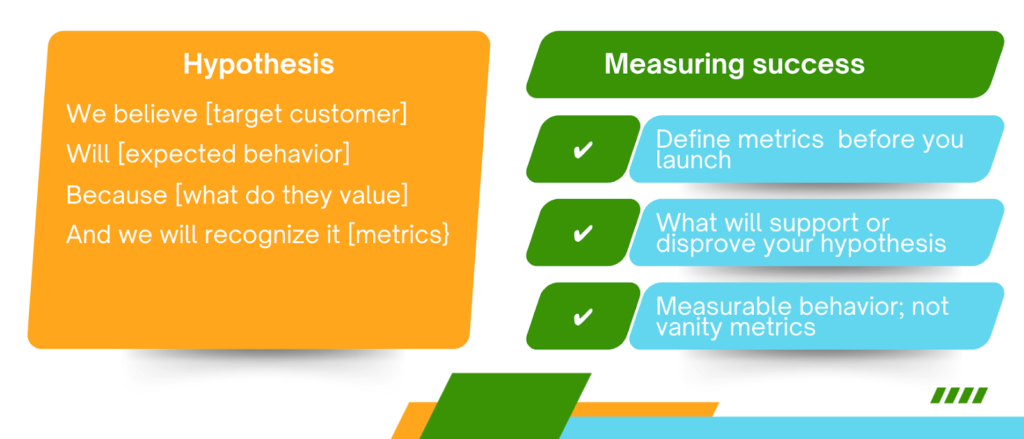 Hypothesis

We believe [target customer]
Will [expected behavior]
Because [what do they value]
And we will recognize it [metrics}

Measuring success

✔ Define metrics before you launch

✔ What will support or disprove your hypothesis

✔ Measurable behavior; not vanity metrics